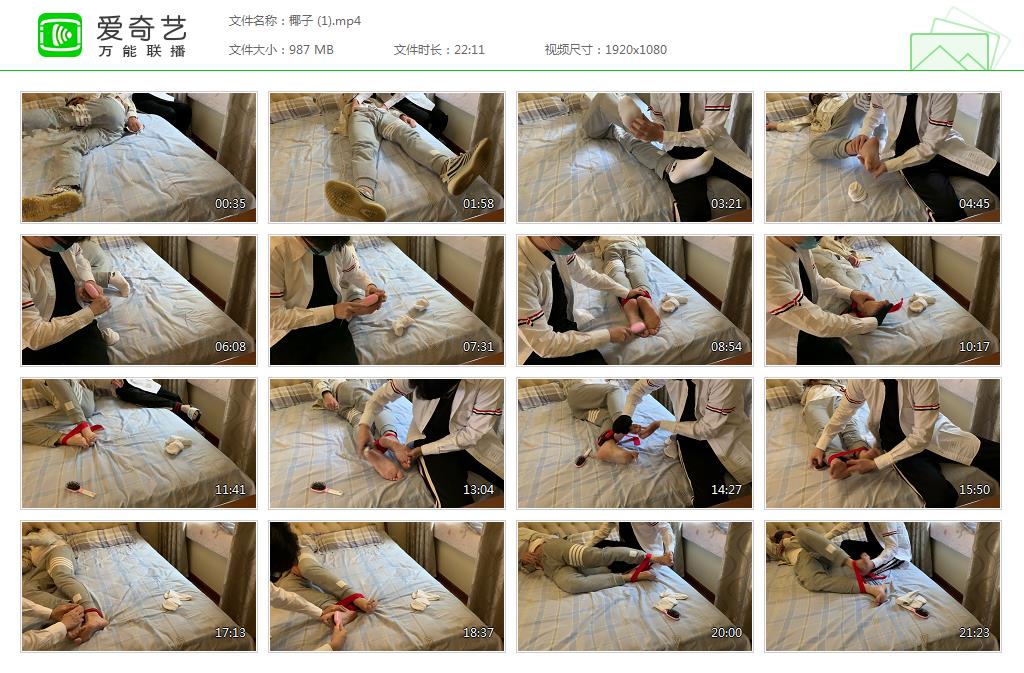 爱奇艺
万能联播

文件名称：椰子 (1).mp4
文件大小：987 MB
文件时长：22:11
视频尺寸：1920x1080

00:35
01:58
03:21
04:45
06:08
07:31
08:54
10:17
11:41
13:04
14:27
15:50
17:13
18:37
20:00
21:23